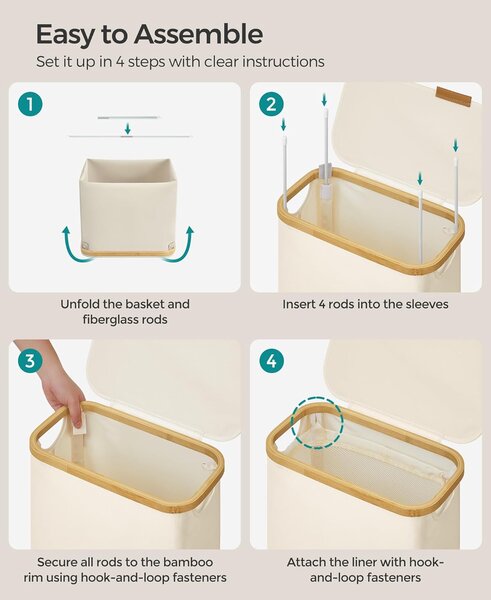 Easy to Assemble

Set it up in 4 steps with clear instructions

1

Unfold the basket and fiberglass rods

2

Insert 4 rods into the sleeves

3

Secure all rods to the bamboo rim using hook-and-loop fasteners

4

Attach the liner with hook-and-loop fasteners