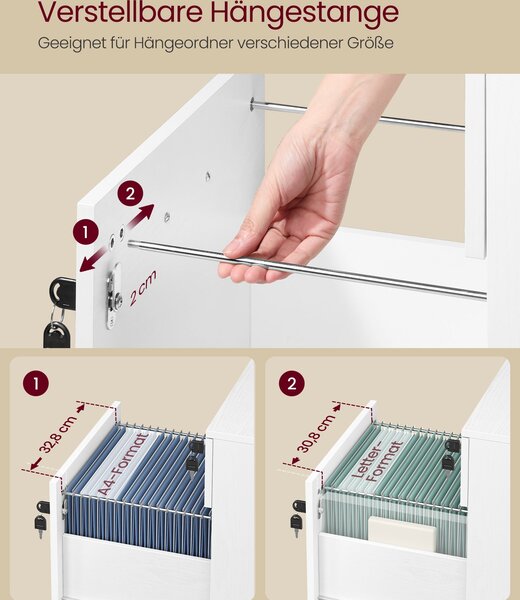 Verstellbare Hängestange

Geeignet für Hängeordner verschiedener Größe

2

1

2 cm

1

32,8 cm

A4-Format

2

30,8 cm

Letter-Format