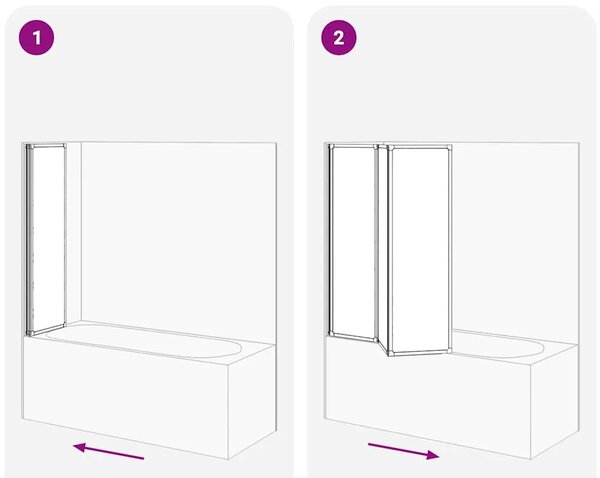 1

2