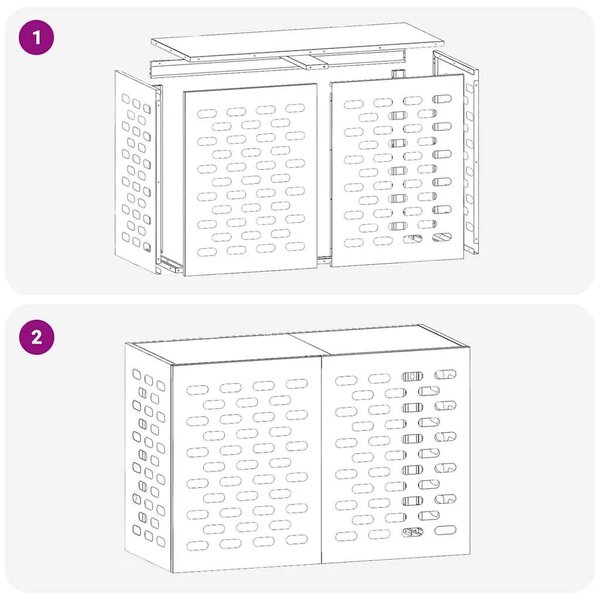 1

2