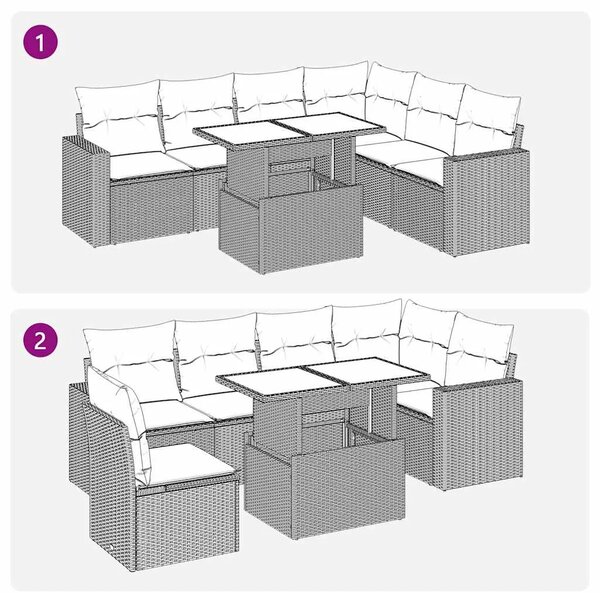 1

2