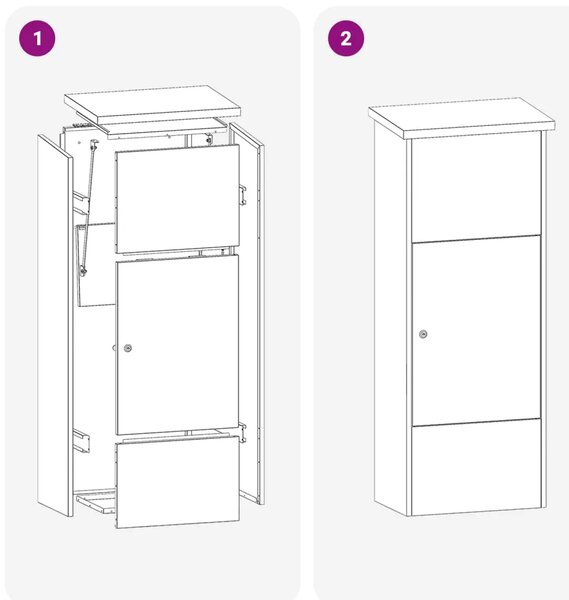 1

2