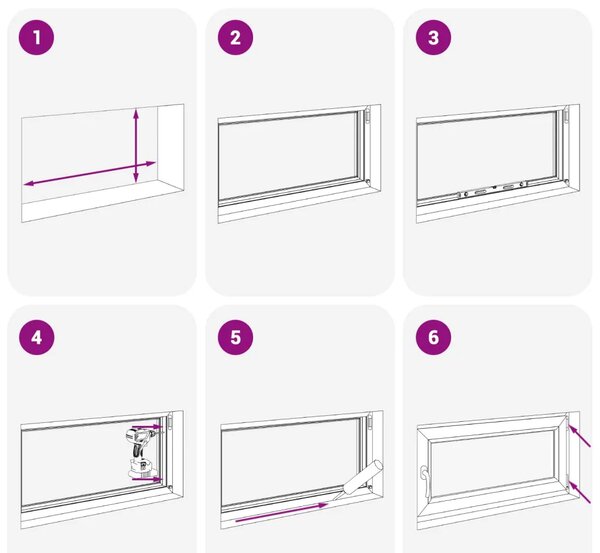 1

2

3

4

5

6