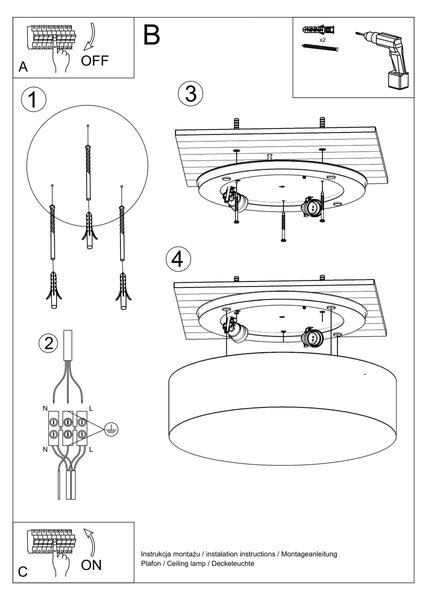 A
OFF

B

x2

1

3

4

2

N
L
N
L

C
ON

Instrukcja montażu / instalation instructions / Montageanleitung
Plafon / Ceiling lamp / Deckeleuchte