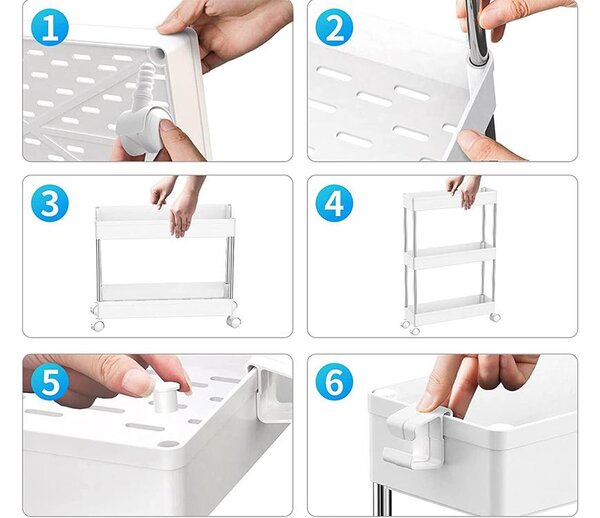 1

2

3

4

5

6