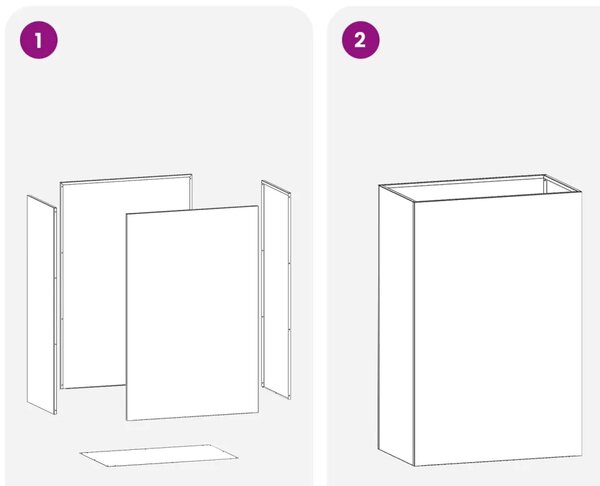 1

2