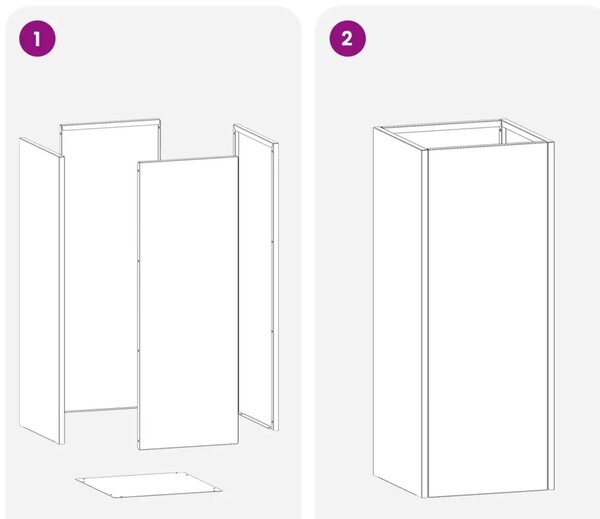 1

2