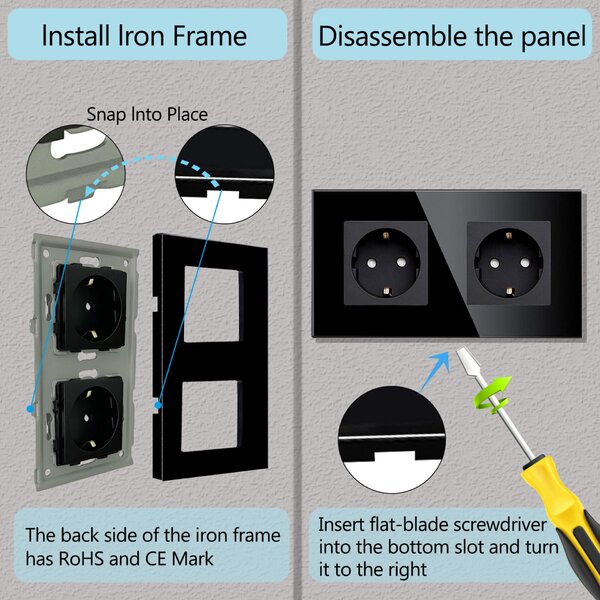 Install Iron Frame

Snap Into Place

The back side of the iron frame has RoHS and CE Mark

Disassemble the panel

Insert flat-blade screwdriver into the bottom slot and turn it to the right