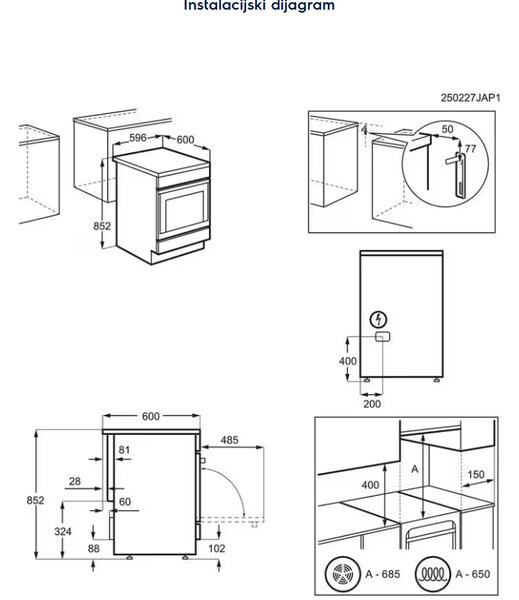 Instalacijski dijagram

250227JAP1

596
600
852

4
50
77

400
200

600
485
81
28
60
852
324
88
102

400
A
150
A - 685
A - 650