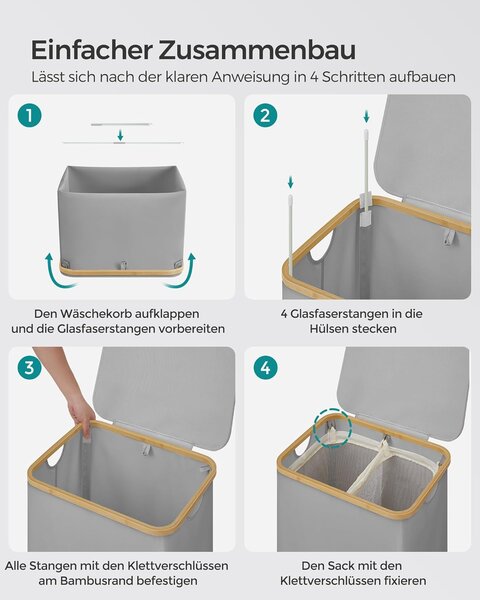 Einfacher Zusammenbau

Lässt sich nach der klaren Anweisung in 4 Schritten aufbauen

1

Den Wäschekorb aufklappen
und die Glasfaserstangen vorbereiten

2

4 Glasfaserstangen in die
Hülsen stecken

3

Alle Stangen mit den Klettverschlüssen
am Bambusrand befestigen

4

Den Sack mit den
Klettverschlüssen fixieren