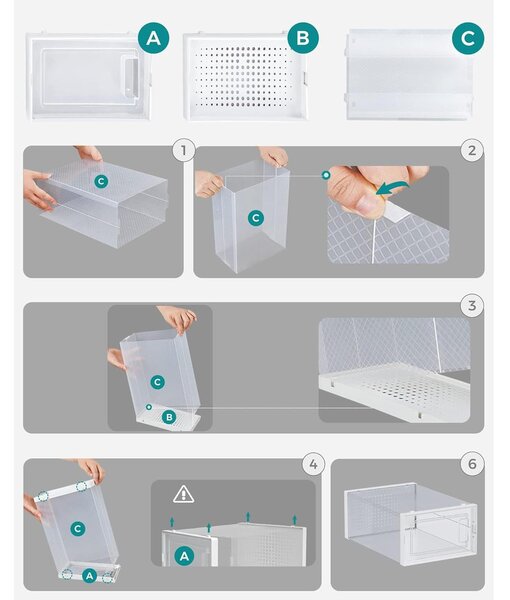 A
B
C
1
C
2
C
3
C
B
4
C
A
A
6