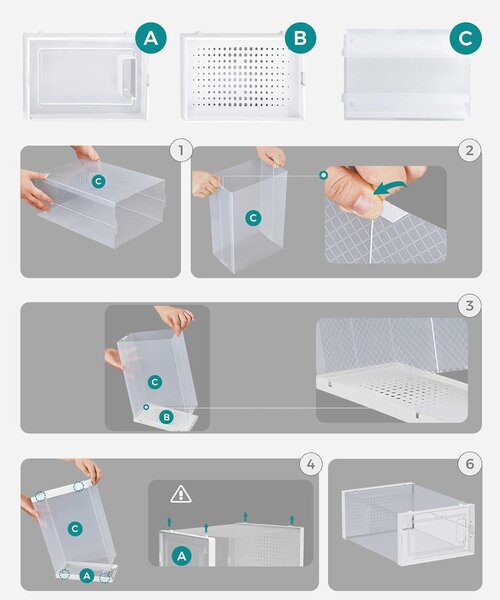 A
B
C
1
C
2
C
3
C
B
4
C
A
A
6