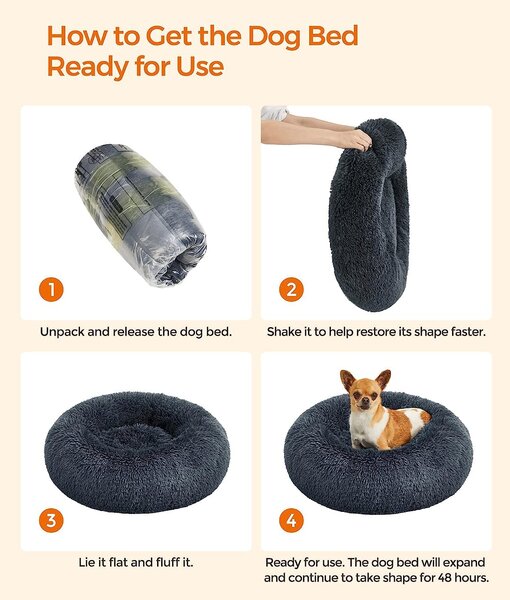 How to Get the Dog Bed Ready for Use

1

Unpack and release the dog bed.

2

Shake it to help restore its shape faster.

3

Lie it flat and fluff it.

4

Ready for use. The dog bed will expand and continue to take shape for 48 hours.