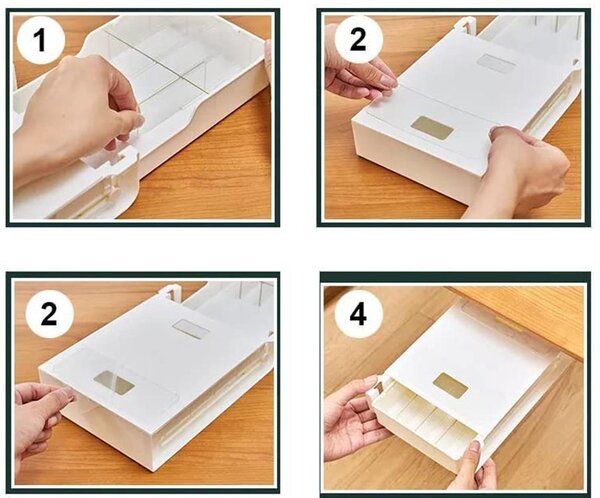 1

2

2

4