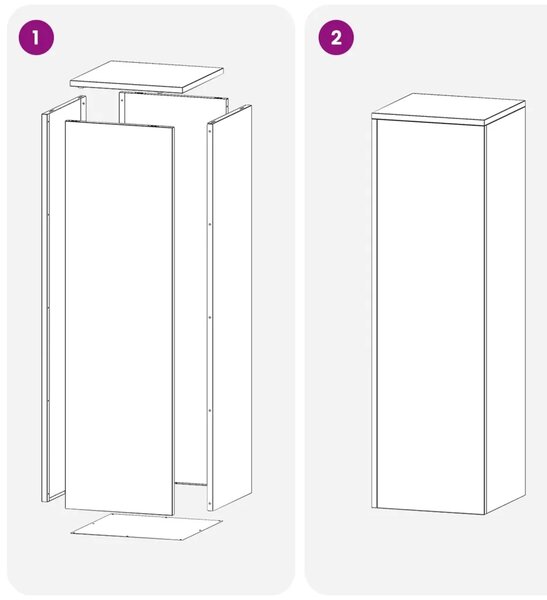 1

2