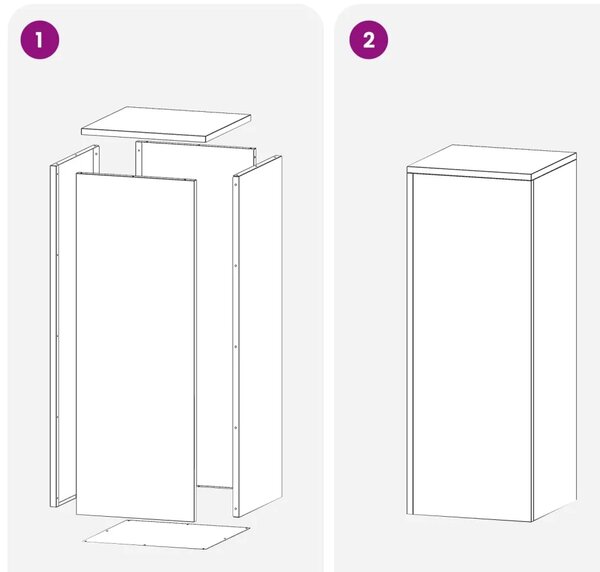 1

2