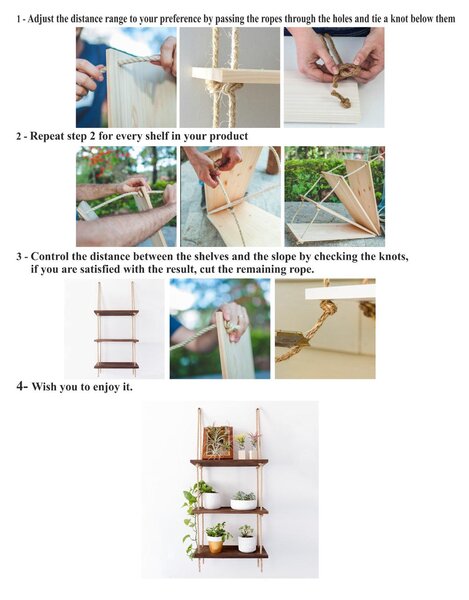 1 - Adjust the distance range to your preference by passing the ropes through the holes and tie a knot below them

2 - Repeat step 2 for every shelf in your product

3 - Control the distance between the shelves and the slope by checking the knots, if you are satisfied with the result, cut the remaining rope.

4- Wish you to enjoy it.