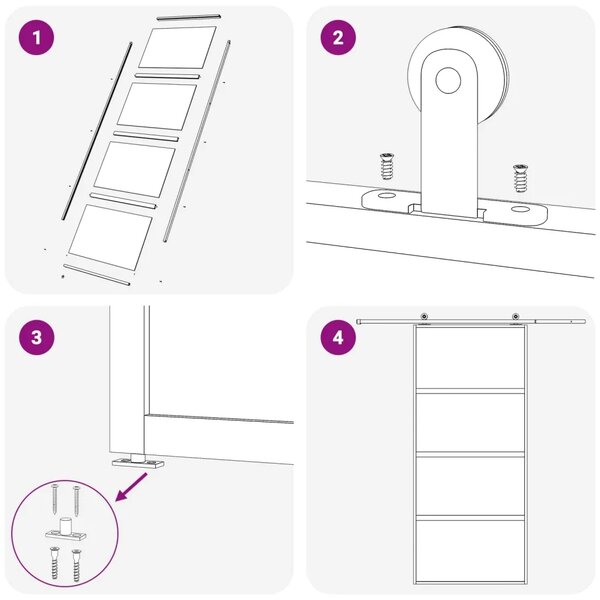 1

2

3

4