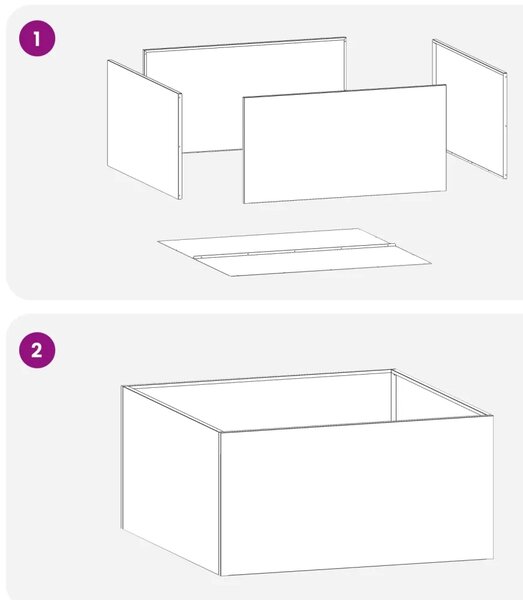 1

2