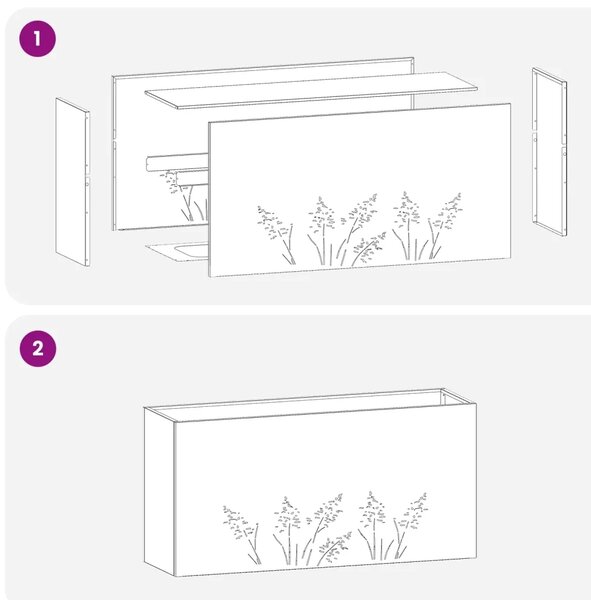 1

2