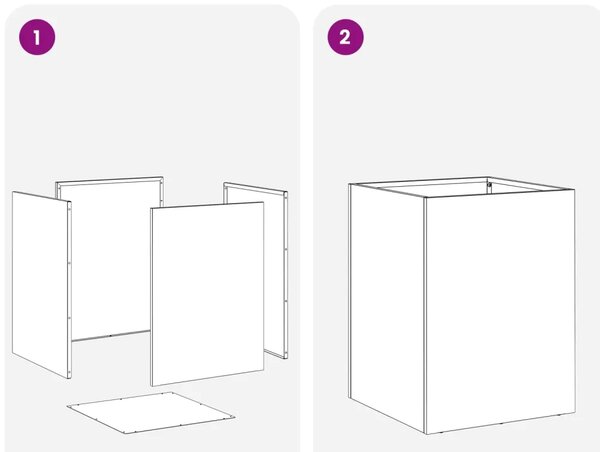 1

2