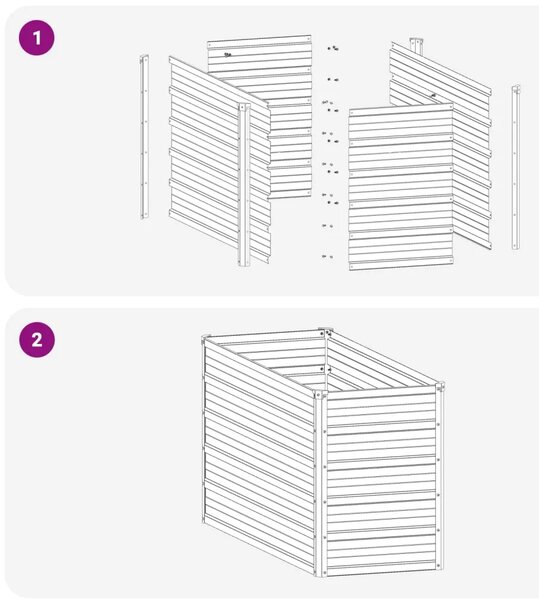 1

2