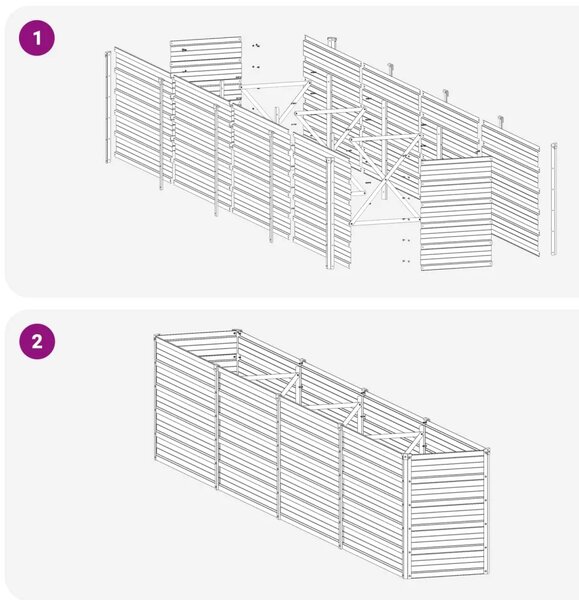 1

2