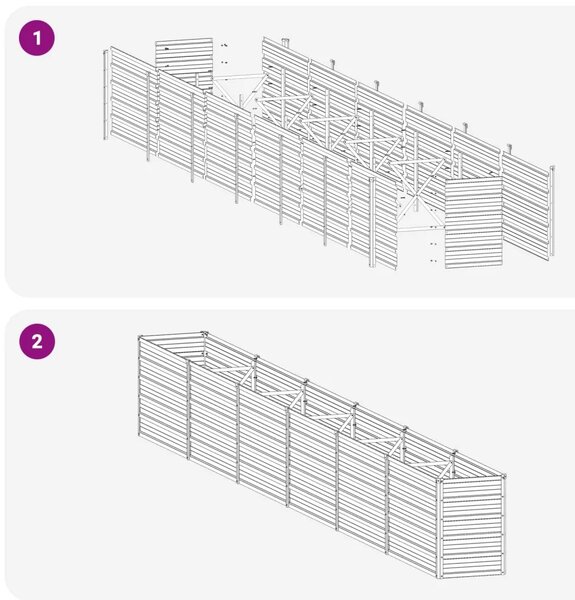 1

2