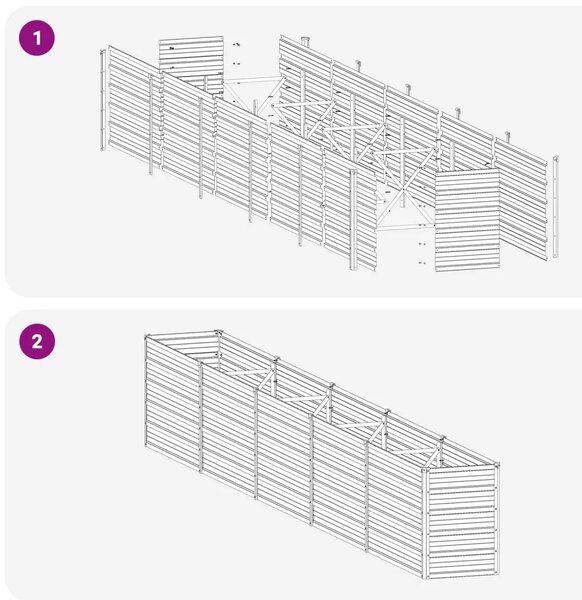 1

2