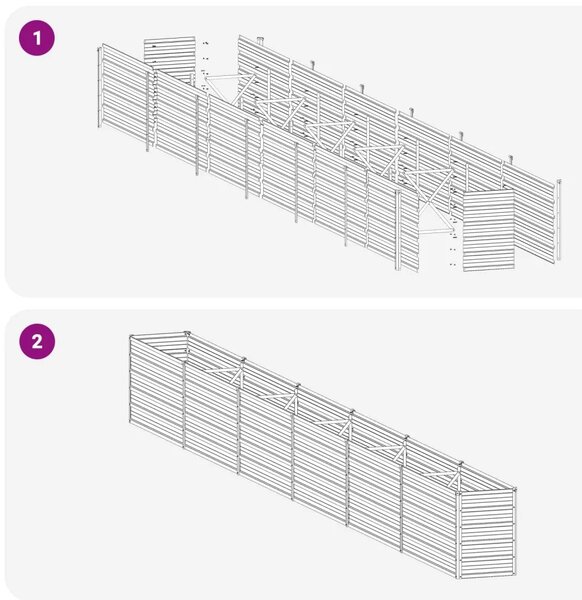 1

2