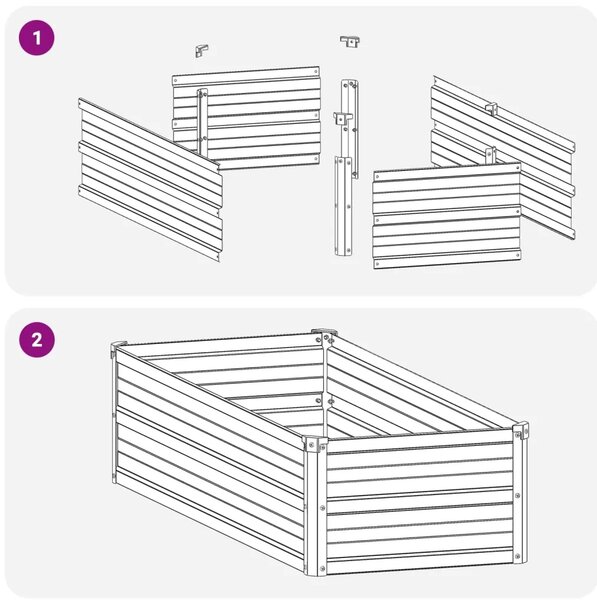 1

2