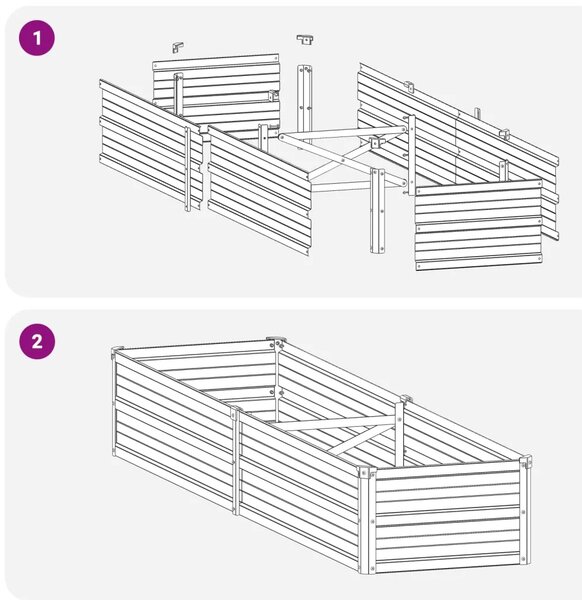 1

2