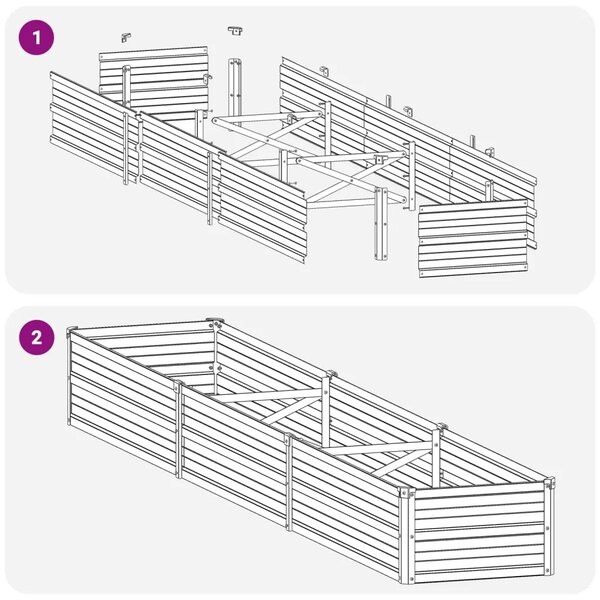 1

2