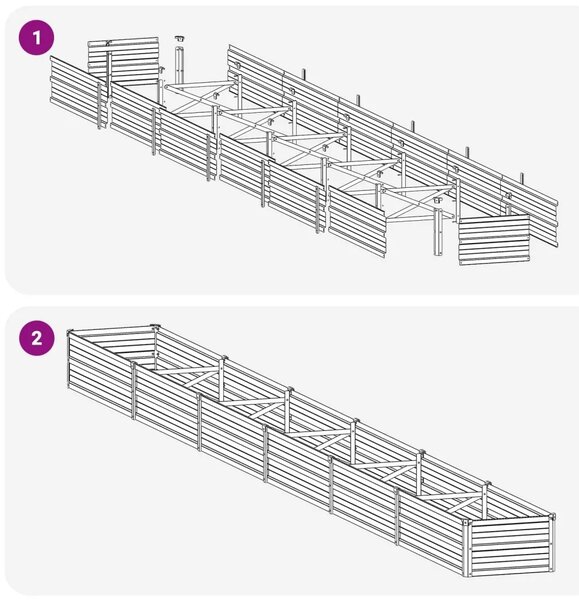 1

2