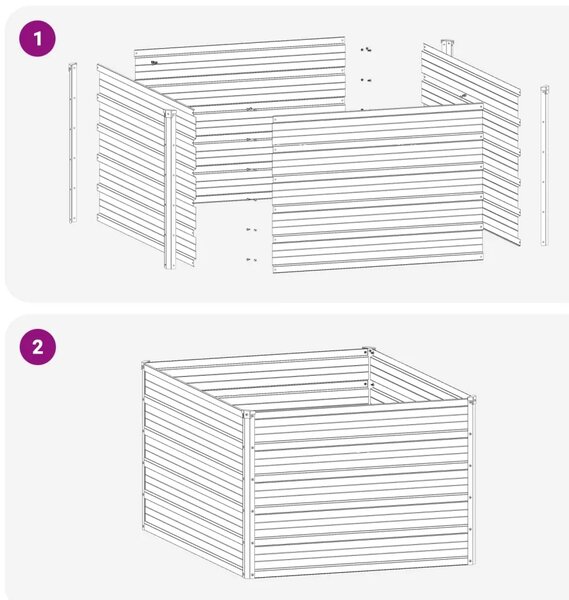 1

2