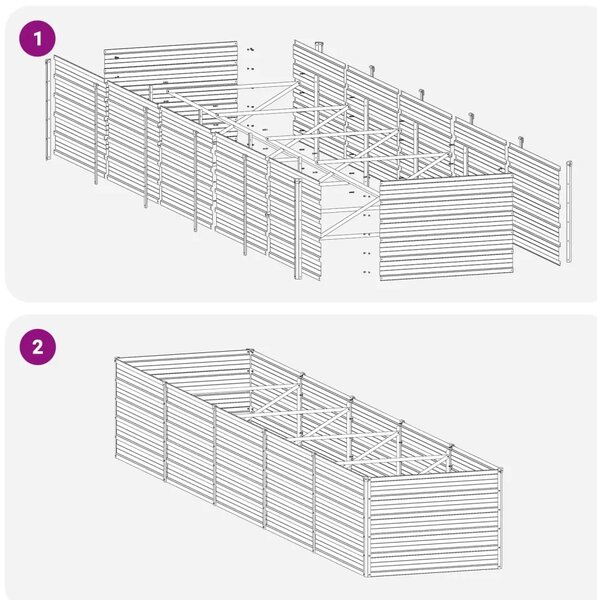 1

2