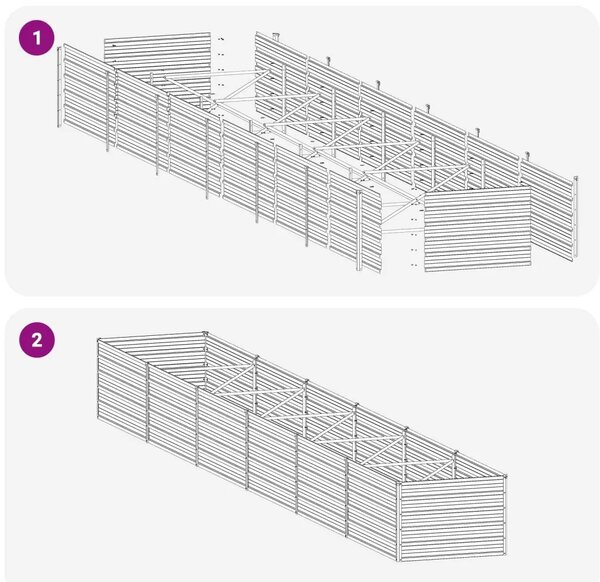 1

2