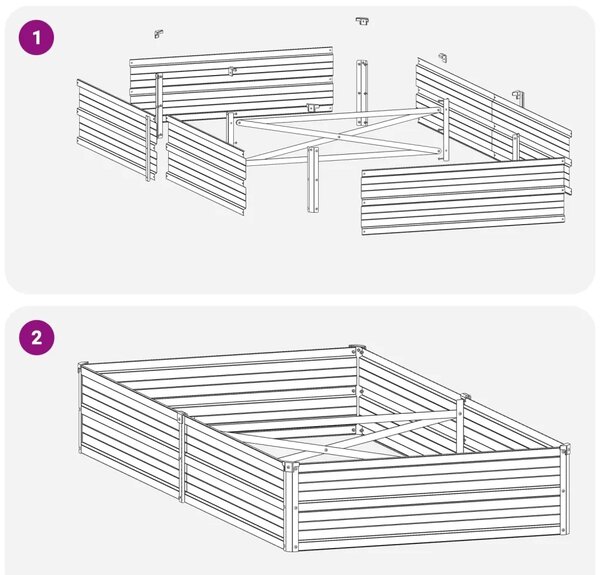 1

2