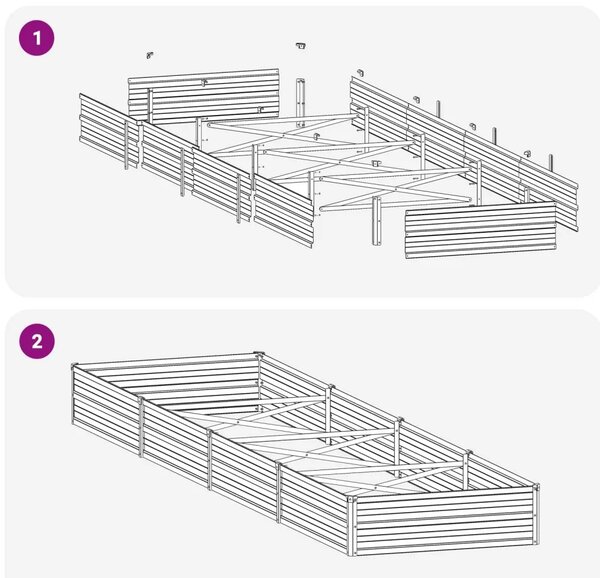 1

2