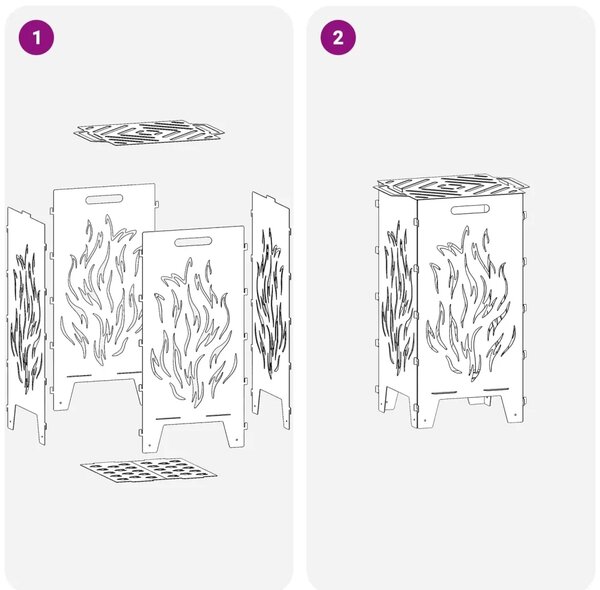 1

2