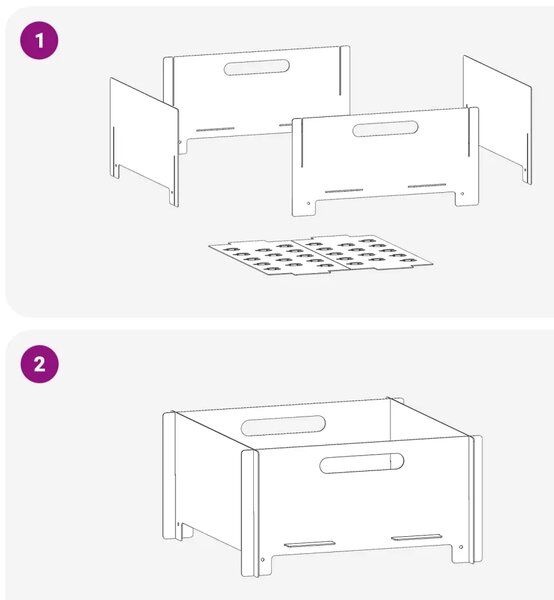 1

2