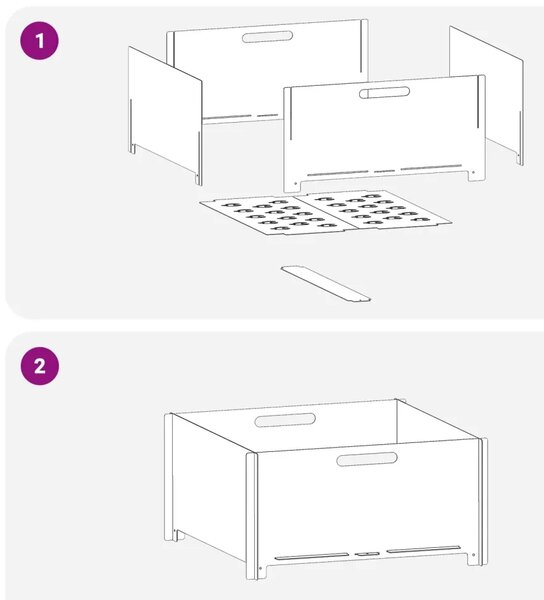 1

2