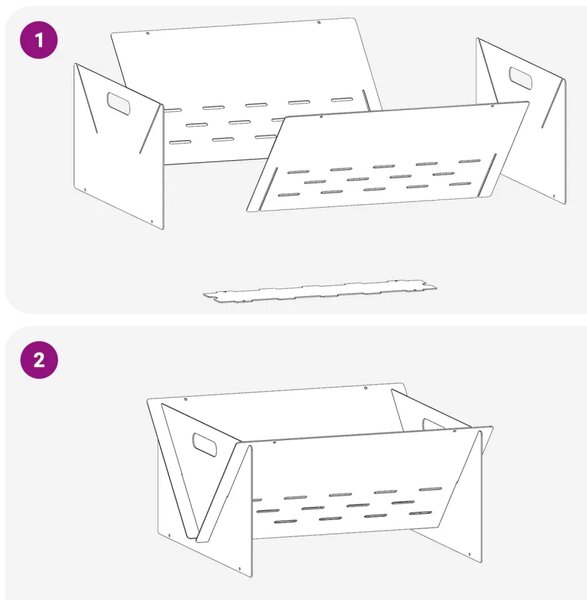 1

2